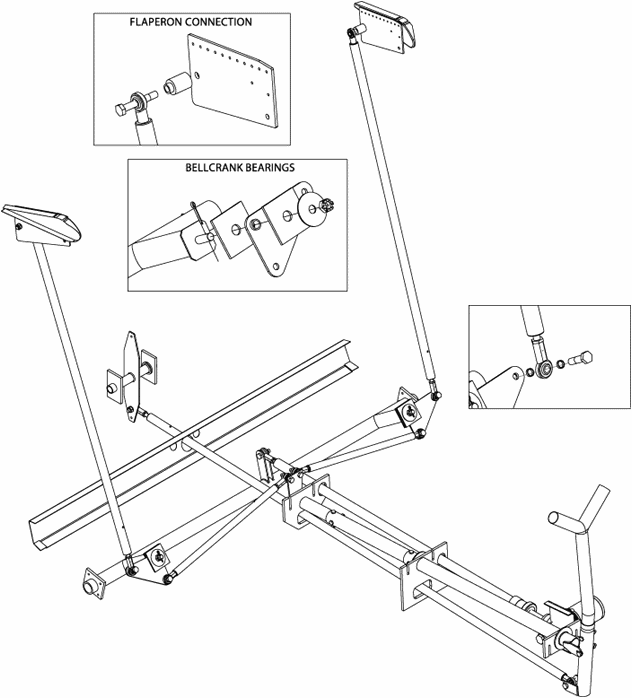 FLAPERON CONNECTION

BELLCRANK BEARINGS