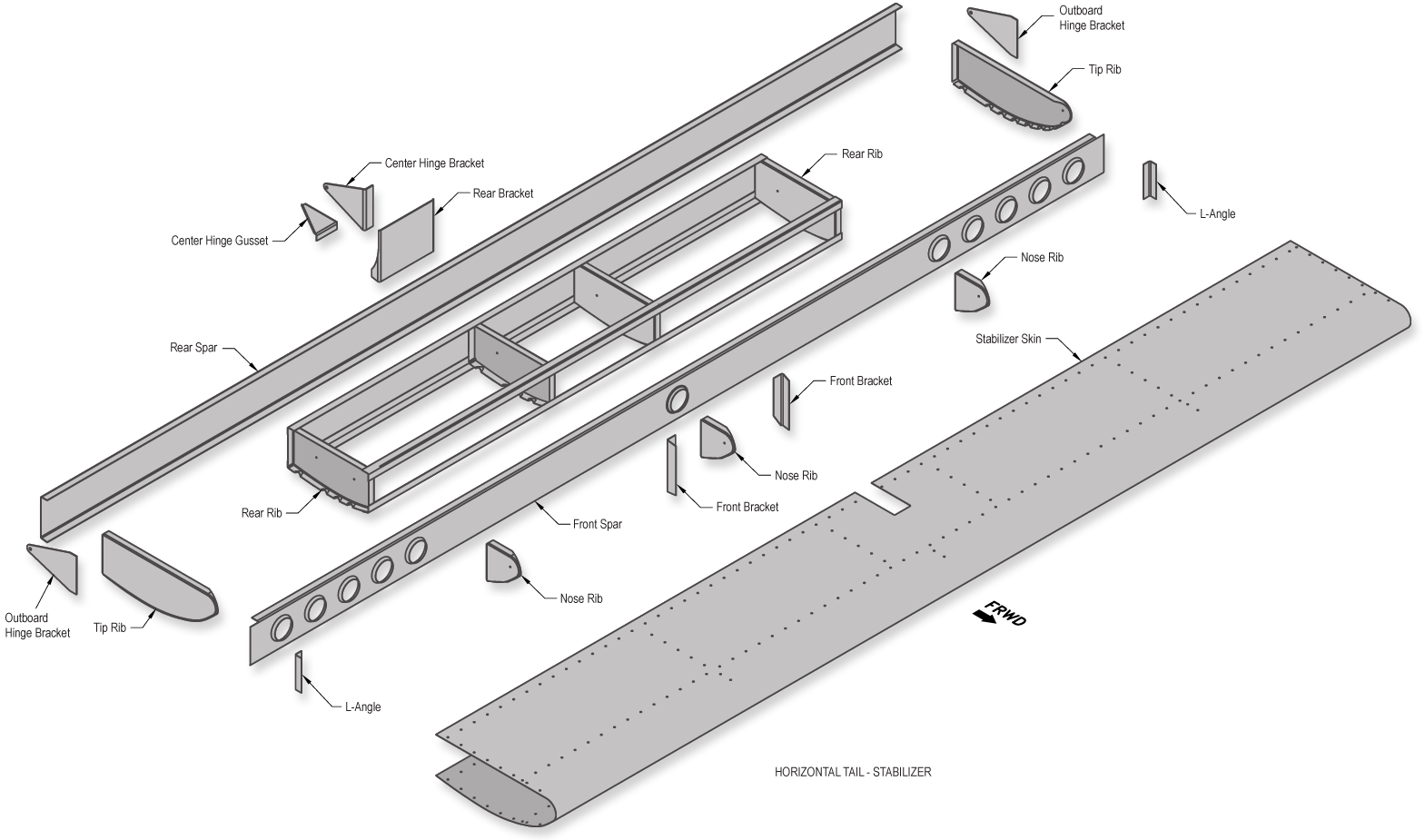 Outboard Hinge Bracket

Tip Rib

Center Hinge Bracket

Rear Rib

Rear Bracket

Center Hinge Gusset

L-Angle

Nose Rib

Rear Spar

Stabilizer Skin

Front Bracket

Nose Rib

Front Bracket

Rear Rib

Front Spar

Outboard Hinge Bracket

Tip Rib

Nose Rib

FRWD

L-Angle

HORIZONTAL TAIL - STABILIZER